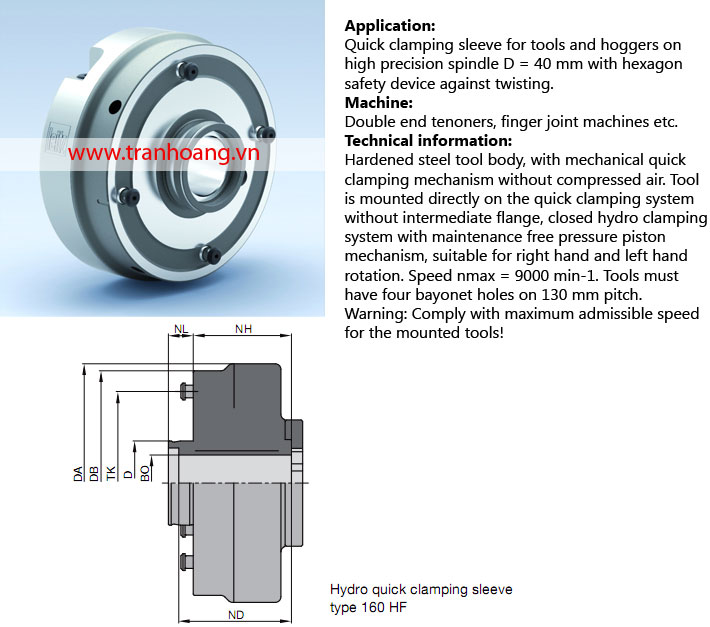 www.tranhoang.vn

Application:
Quick clamping sleeve for tools and hoggers on high precision spindle D = 40 mm with hexagon safety device against twisting.
Machine:
Double end tenoners, finger joint machines etc.
Technical information:
Hardened steel tool body, with mechanical quick clamping mechanism without compressed air. Tool is mounted directly on the quick clamping system without intermediate flange, closed hydro clamping system with maintenance free pressure piston mechanism, suitable for right hand and left hand rotation. Speed nmax = 9000 min-1. Tools must have four bayonet holes on 130 mm pitch.
Warning: Comply with maximum admissible speed for the mounted tools!

NL
NH
DA
DB
TK
D
BO
ND

Hydro quick clamping sleeve
type 160 HF