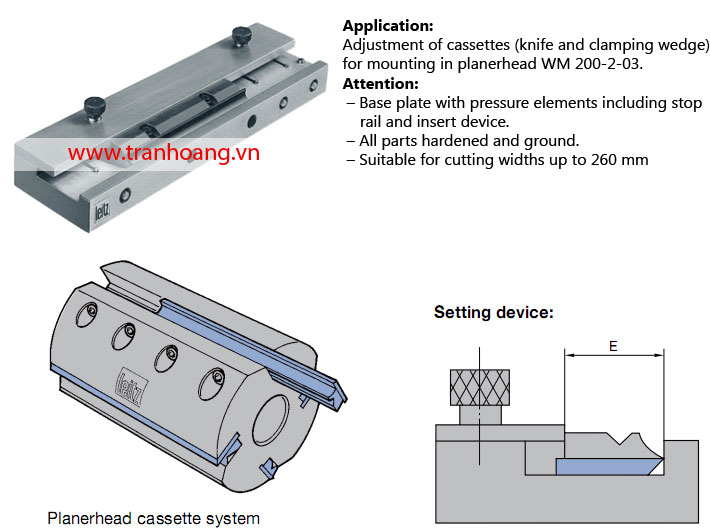 www.tranhoang.vn

leitz

Application:
Adjustment of cassettes (knife and clamping wedge) for mounting in planerhead WM 200-2-03.

Attention:
– Base plate with pressure elements including stop rail and insert device.
– All parts hardened and ground.
– Suitable for cutting widths up to 260 mm

leitz

Planerhead cassette system

Setting device:

E